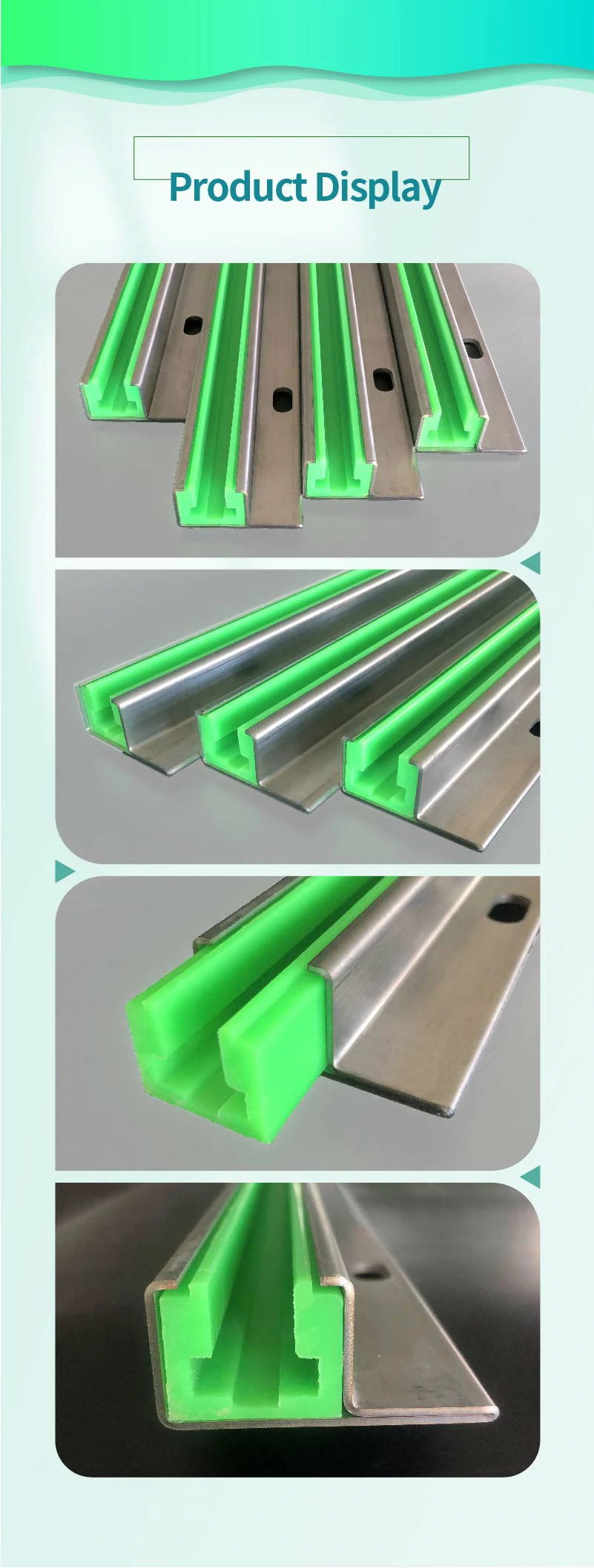 Product Display